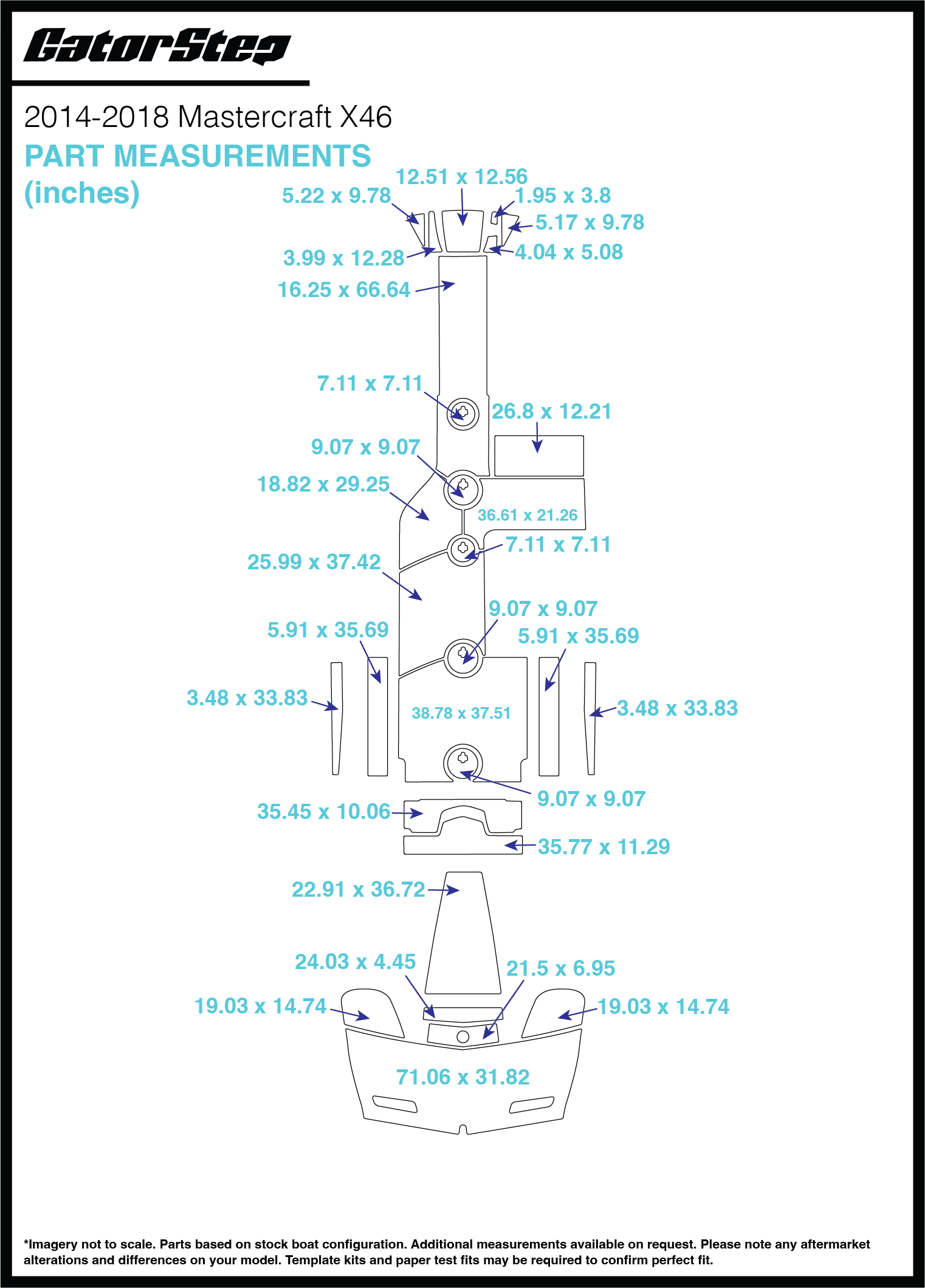 GatorStep

2014-2018 Mastercraft X46

PART MEASUREMENTS (inches)

12.51 x 12.56
5.22 x 9.78
1.95 x 3.8
5.17 x 9.78
3.99 x 12.28
4.04 x 5.08
16.25 x 66.64
7.11 x 7.11
26.8 x 12.21
9.07 x 9.07
18.82 x 29.25
36.61 x 21.26
7.11 x 7.11
25.99 x 37.42
9.07 x 9.07
5.91 x 35.69
5.91 x 35.69
3.48 x 33.83
38.78 x 37.51
3.48 x 33.83
9.07 x 9.07
35.45 x 10.06
35.77 x 11.29
22.91 x 36.72
24.03 x 4.45
21.5 x 6.95
19.03 x 14.74
19.03 x 14.74
71.06 x 31.82

*Imagery not to scale. Parts based on stock boat configuration. Additional measurements available on request. Please note any aftermarket alterations and differences on your model. Template kits and paper test fits may be required to confirm perfect fit.