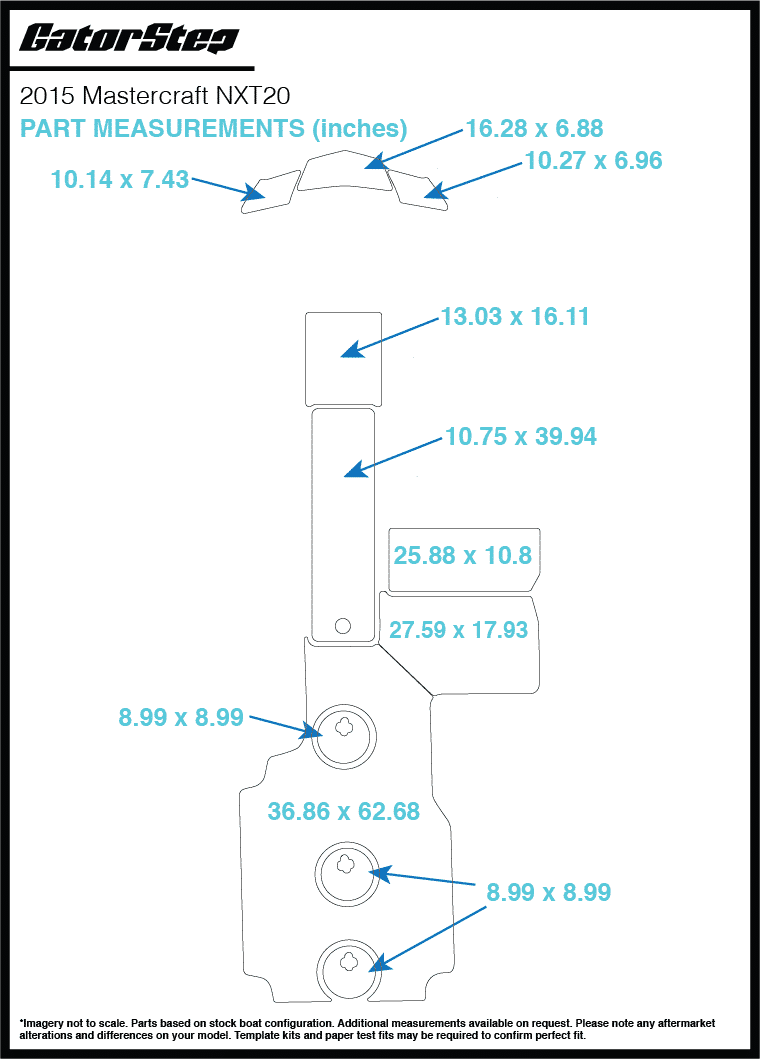 GatorStep

2015 Mastercraft NXT20

PART MEASUREMENTS (inches)

16.28 x 6.88

10.14 x 7.43

10.27 x 6.96

13.03 x 16.11

10.75 x 39.94

25.88 x 10.8

27.59 x 17.93

8.99 x 8.99

36.86 x 62.68

8.99 x 8.99

*Imagery not to scale. Parts based on stock boat configuration. Additional measurements available on request. Please note any aftermarket alterations and differences on your model. Template kits and paper test fits may be required to confirm perfect fit.