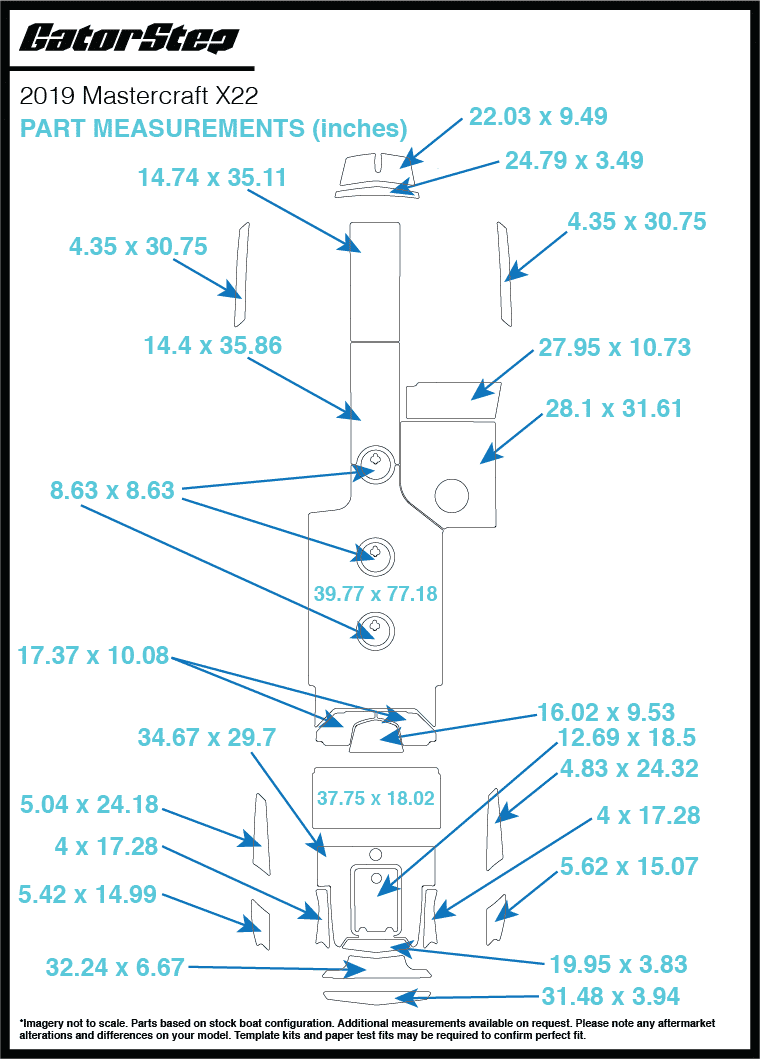 GatorStep

2019 Mastercraft X22
PART MEASUREMENTS (inches)

22.03 x 9.49
24.79 x 3.49
14.74 x 35.11
4.35 x 30.75
4.35 x 30.75
14.4 x 35.86
27.95 x 10.73
28.1 x 31.61
8.63 x 8.63
39.77 x 77.18
17.37 x 10.08
16.02 x 9.53
34.67 x 29.7
12.69 x 18.5
4.83 x 24.32
37.75 x 18.02
5.04 x 24.18
4 x 17.28
4 x 17.28
5.62 x 15.07
5.42 x 14.99
32.24 x 6.67
19.95 x 3.83
31.48 x 3.94

*Imagery not to scale. Parts based on stock boat configuration. Additional measurements available on request. Please note any aftermarket alterations and differences on your model. Template kits and paper test fits may be required to confirm perfect fit.