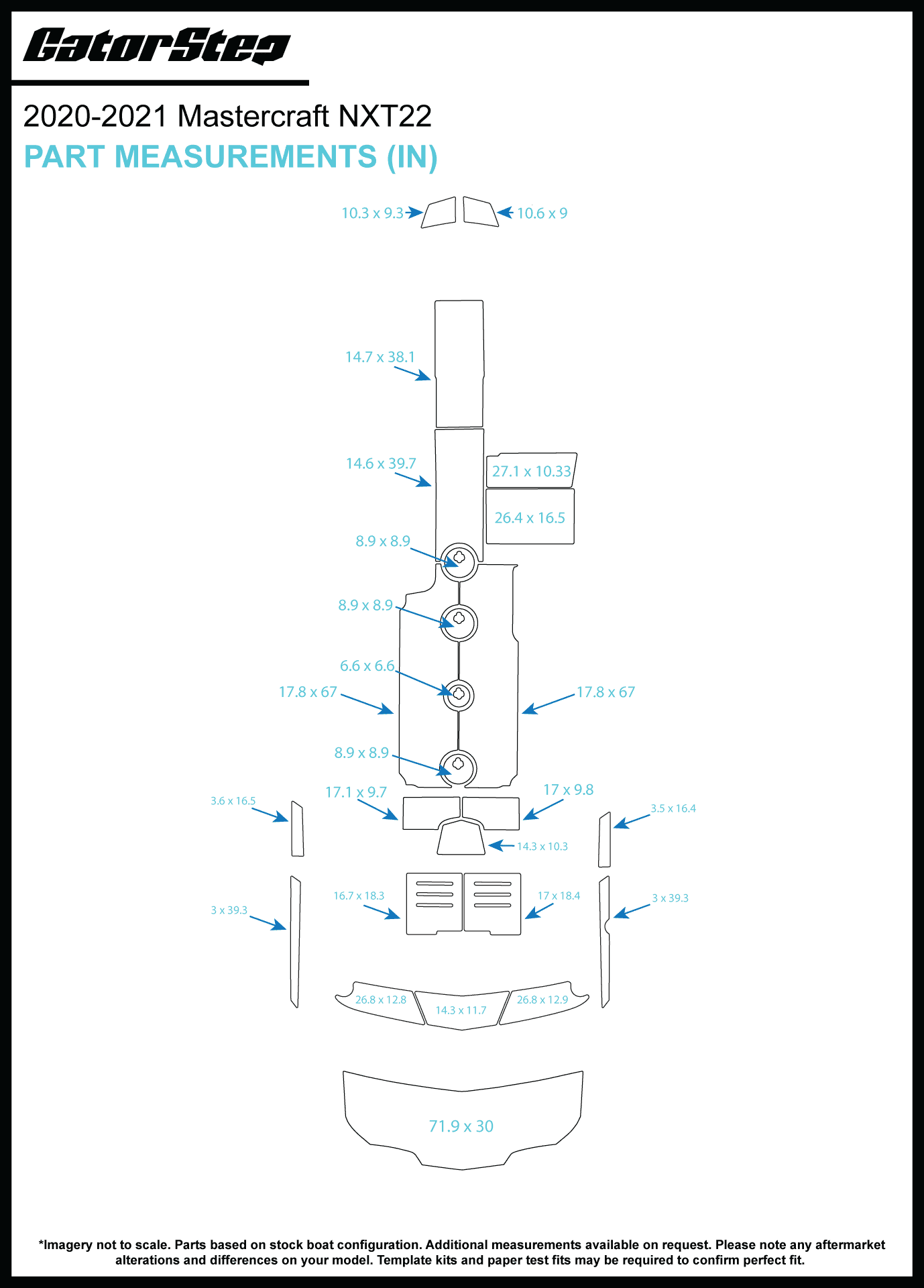 GatorStep

2020-2021 Mastercraft NXT22

PART MEASUREMENTS (IN)

10.3 x 9.3

10.6 x 9

14.7 x 38.1

14.6 x 39.7

27.1 x 10.33

26.4 x 16.5

8.9 x 8.9

8.9 x 8.9

6.6 x 6.6

17.8 x 67

17.8 x 67

8.9 x 8.9

17.1 x 9.7

17 x 9.8

3.6 x 16.5

3.5 x 16.4

14.3 x 10.3

16.7 x 18.3

17 x 18.4

3 x 39.3

3 x 39.3

26.8 x 12.8

14.3 x 11.7

26.8 x 12.9

71.9 x 30

*Imagery not to scale. Parts based on stock boat configuration. Additional measurements available on request. Please note any aftermarket alterations and differences on your model. Template kits and paper test fits may be required to confirm perfect fit.