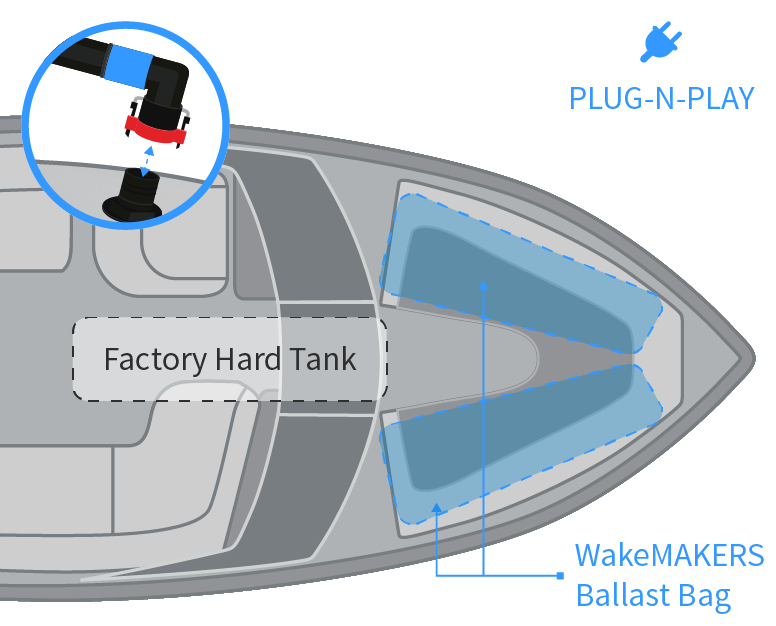 PLUG-N-PLAY

Factory Hard Tank

WakeMAKERS Ballast Bag