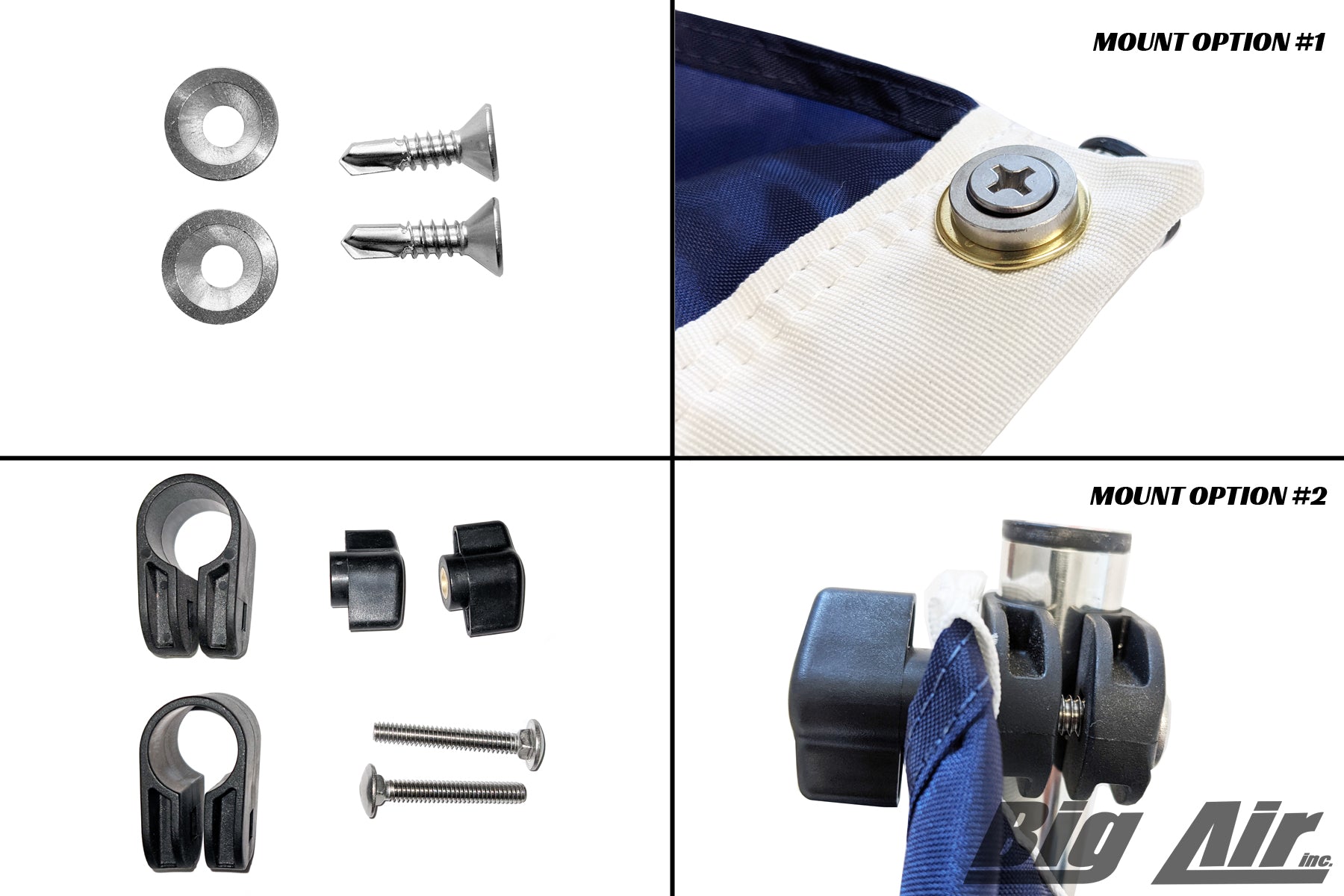 MOUNT OPTION #1

MOUNT OPTION #2

Big Air inc.